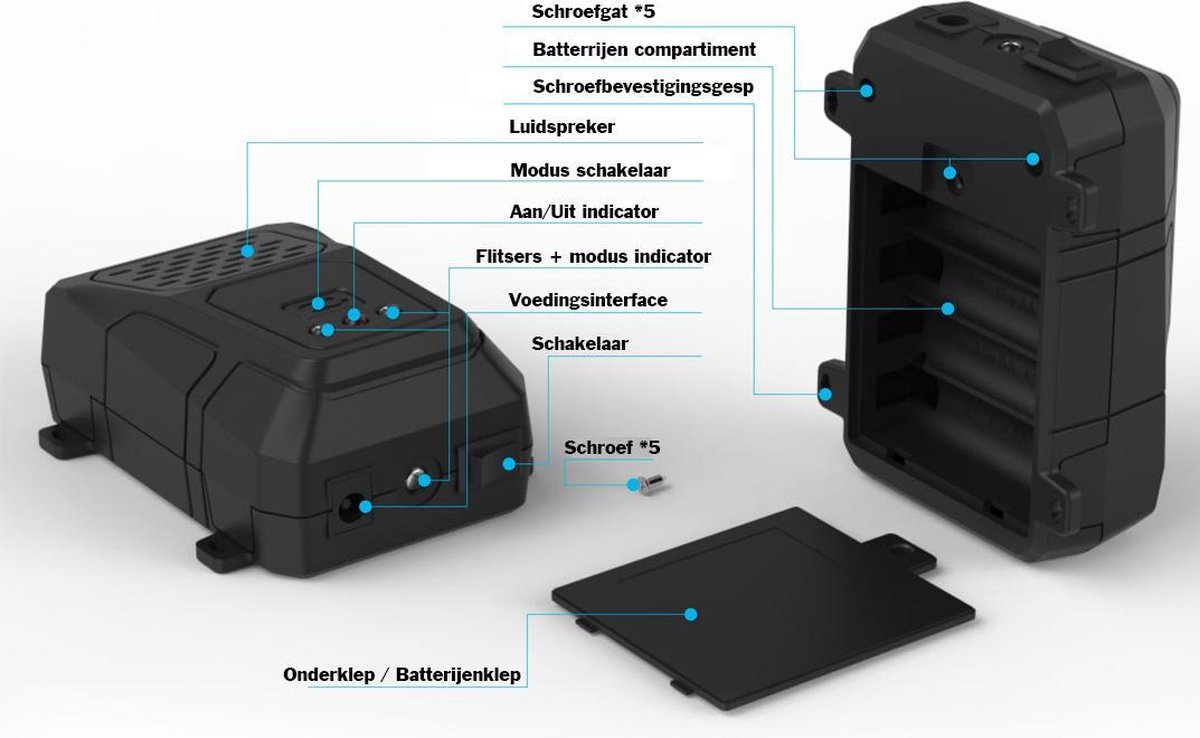 Schroefgat *5

Batterrijen compartiment

Schroefbevestigingsgesp

Luidspreker

Modus schakelaar

Aan/Uit indicator

Flitsers + modus indicator

Voedingsinterface

Schakelaar

Schroef *5

Onderklep / Batterijenklep